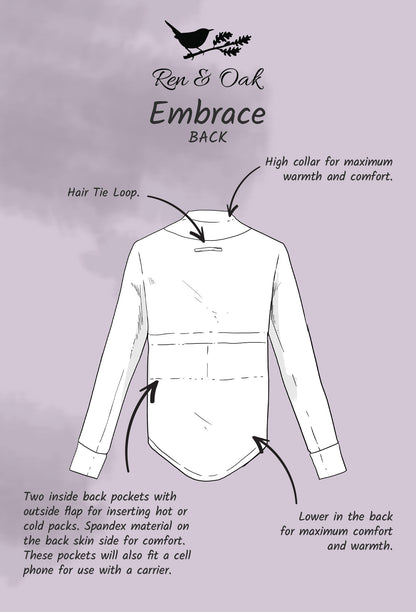 Ren & Oak

Embrace

BACK

High collar for maximum warmth and comfort.

Hair Tie Loop.

Two inside back pockets with outside flap for inserting hot or cold packs. Spandex material on the back skin side for comfort. These pockets will also fit a cell phone for use with a carrier.

Lower in the back for maximum comfort and warmth.