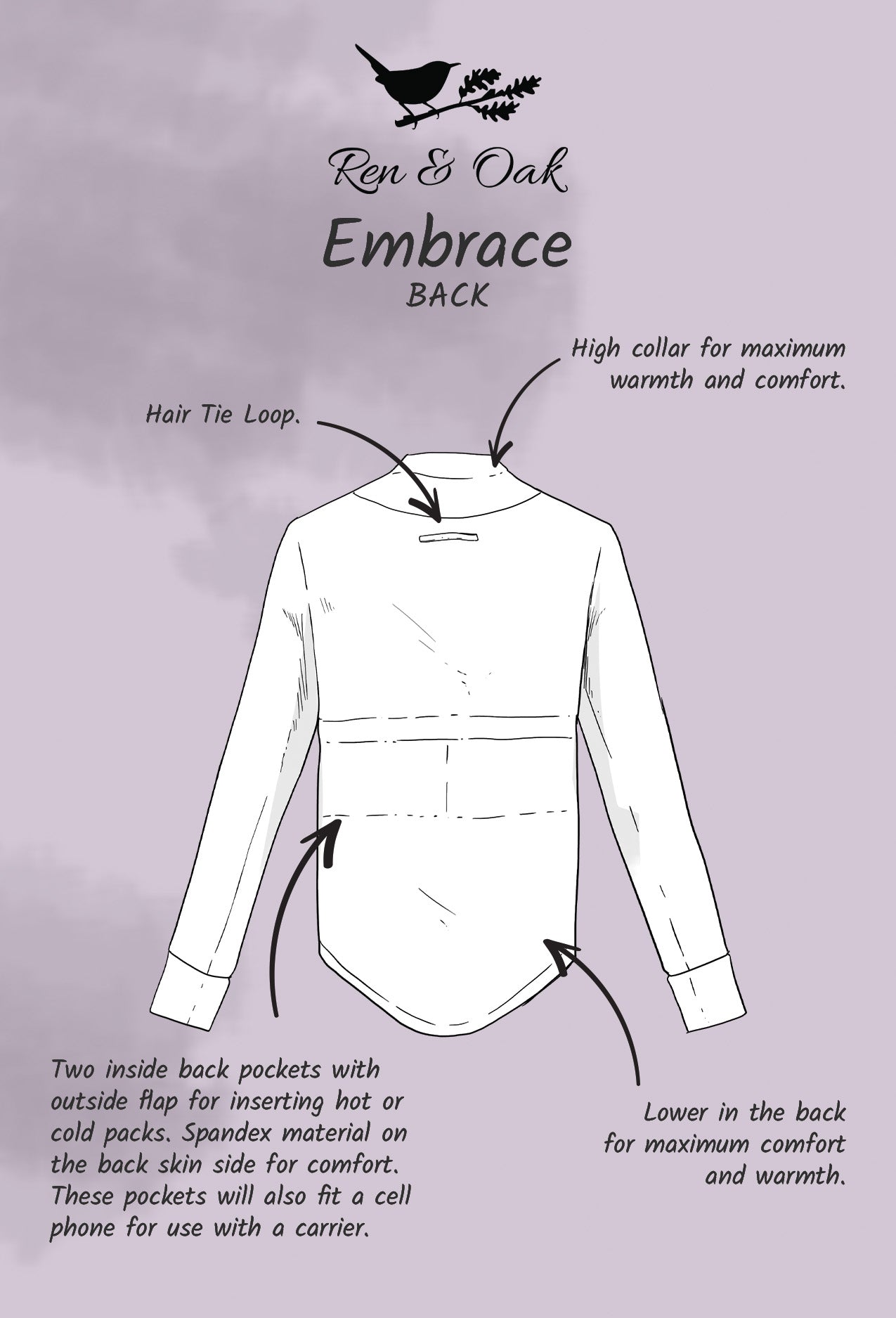 Ren & Oak

Embrace
BACK

High collar for maximum warmth and comfort.

Hair Tie Loop.

Two inside back pockets with outside flap for inserting hot or cold packs. Spandex material on the back skin side for comfort. These pockets will also fit a cell phone for use with a carrier.

Lower in the back for maximum comfort and warmth.